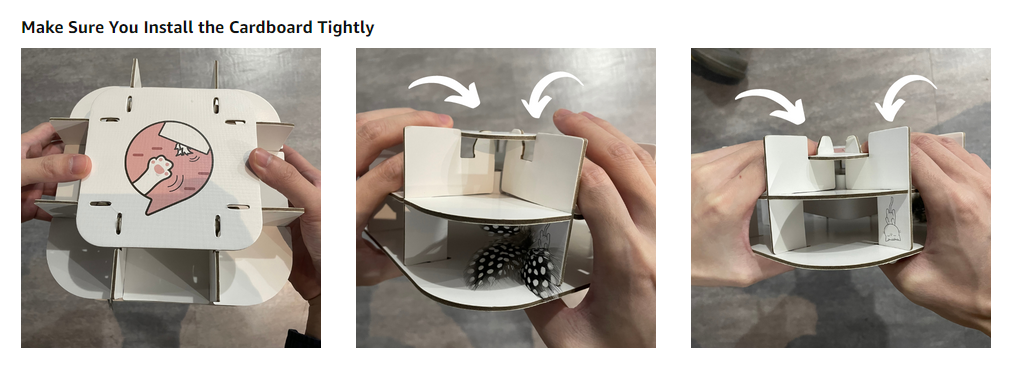 Make Sure You Install the Cardboard Tightly